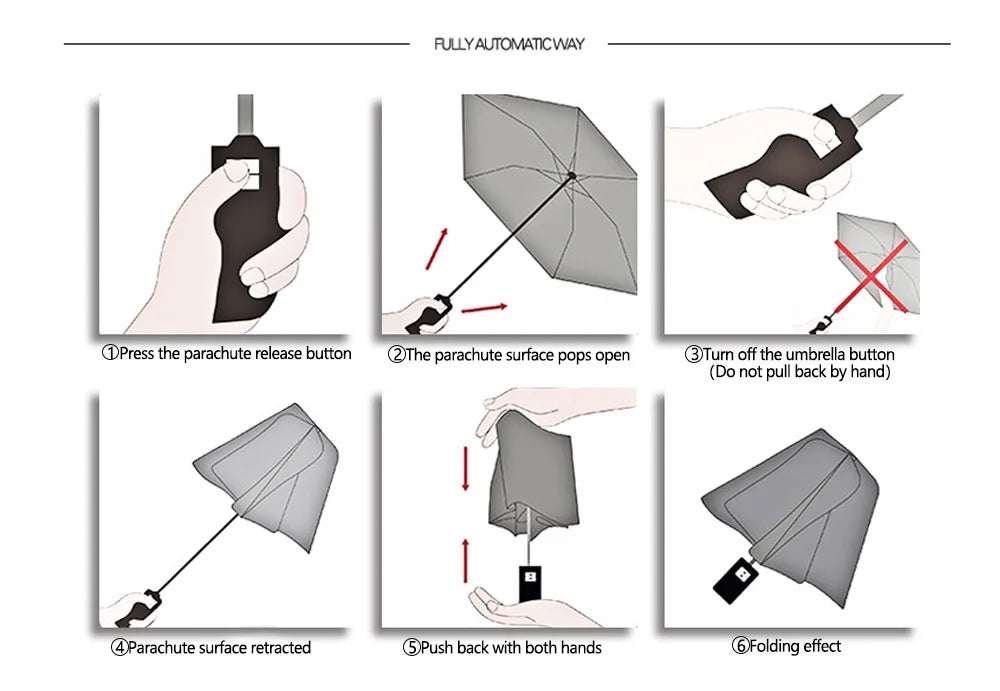 FULLY AUTOMATIC WAY

①Press the parachute release button

②The parachute surface pops open

③Turn off the umbrella button (Do not pull back by hand)

④Parachute surface retracted

⑤Push back with both hands

⑥Folding effect